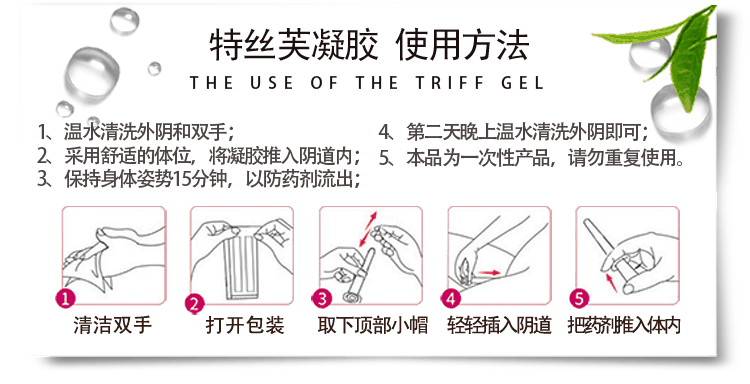 特丝芙凝胶 使用方法

THE USE OF THE TRIFF GEL

1、温水清洗外阴和双手；
2、采用舒适的体位，将凝胶推入阴道内；
3、保持身体姿势15分钟，以防药剂流出；

4、第二天晚上温水清洗外阴即可；
5、本品为一次性产品，请勿重复使用。

1 清洁双手

2 打开包装

3 取下顶部小帽

4 轻轻插入阴道

5 把药剂推入体内